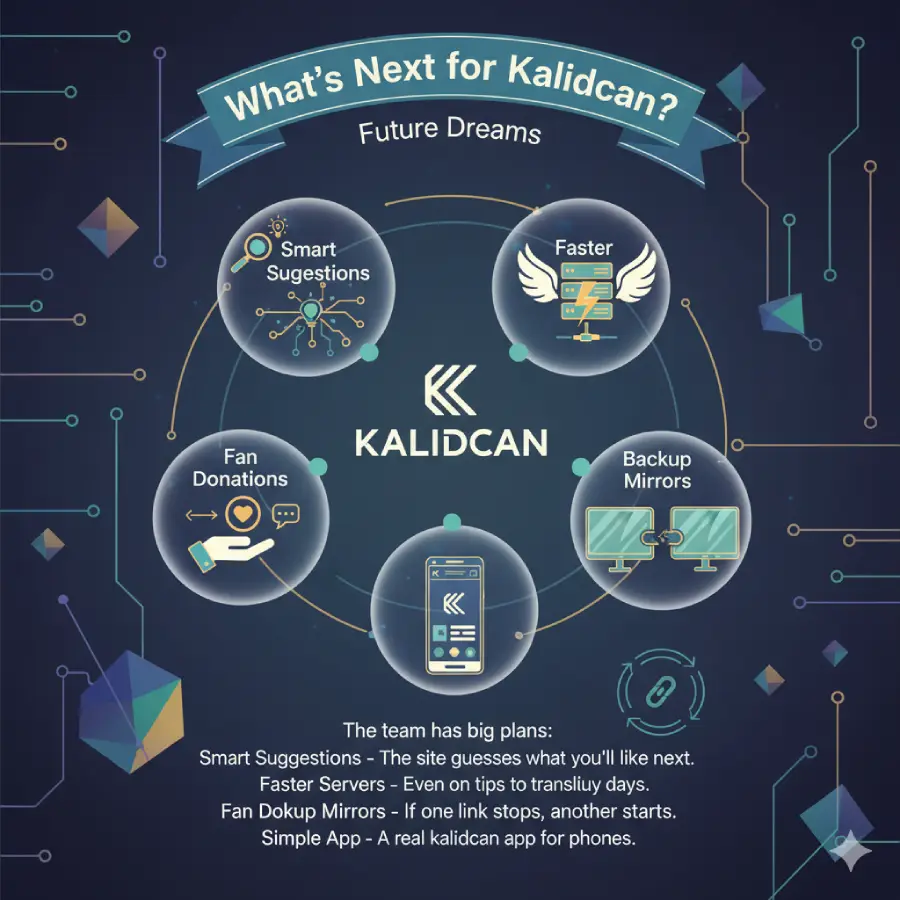 What's Next for Kalidcan?

Future Dreams

Smart Sugestions

Faster

KALIDCAN

Fan Donations

Backup Mirrors

The team has big plans:
Smart Suggestions - The site guesses what you'll like next.
Faster Servers - Even on tips to transliuy days.
Fan Dokup Mirrors - If one link stops, another starts.
Simple App - A real kalidcan app for phones.